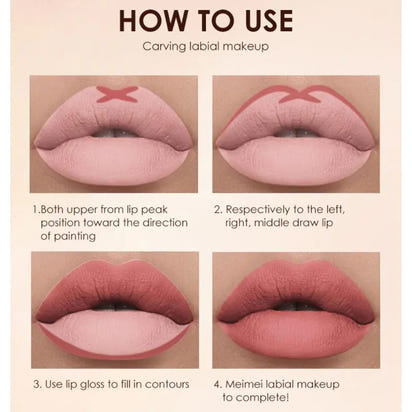 HOW TO USE

Carving labial makeup

1.Both upper from lip peak position toward the direction of painting

2. Respectively to the left, right, middle draw lip

3. Use lip gloss to fill in contours

4. Meimei labial makeup to complete!