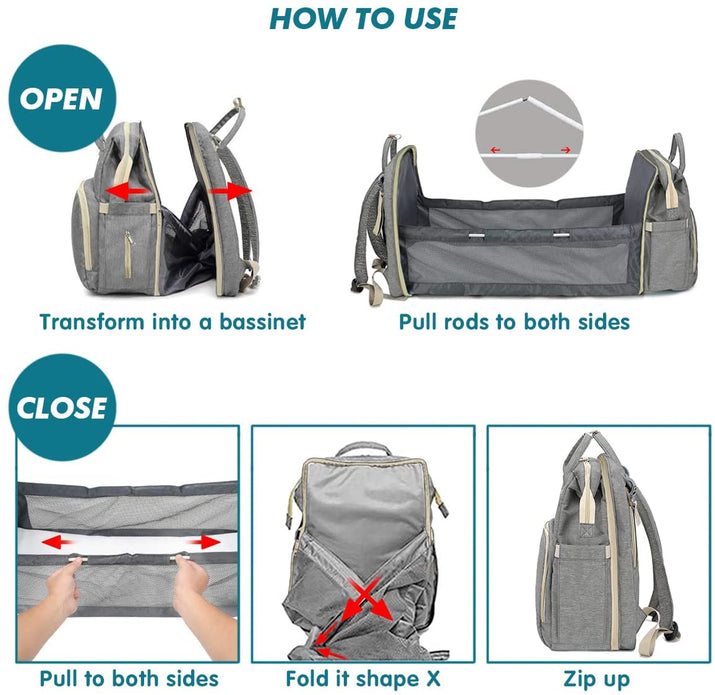 HOW TO USE

OPEN

Transform into a bassinet

Pull rods to both sides

CLOSE

Pull to both sides

Fold it shape X

Zip up