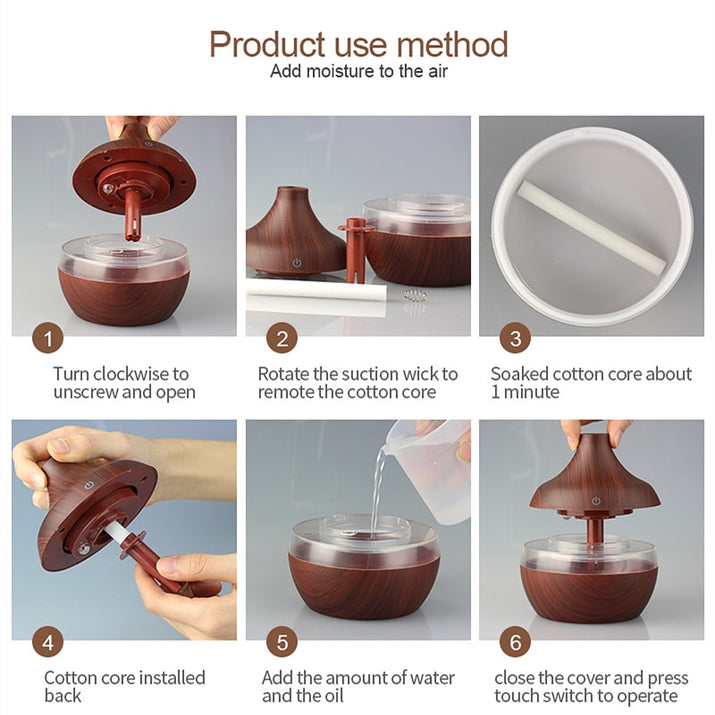 Product use method
Add moisture to the air

1
Turn clockwise to unscrew and open

2
Rotate the suction wick to remote the cotton core

3
Soaked cotton core about 1 minute

4
Cotton core installed back

5
Add the amount of water and the oil

6
close the cover and press touch switch to operate